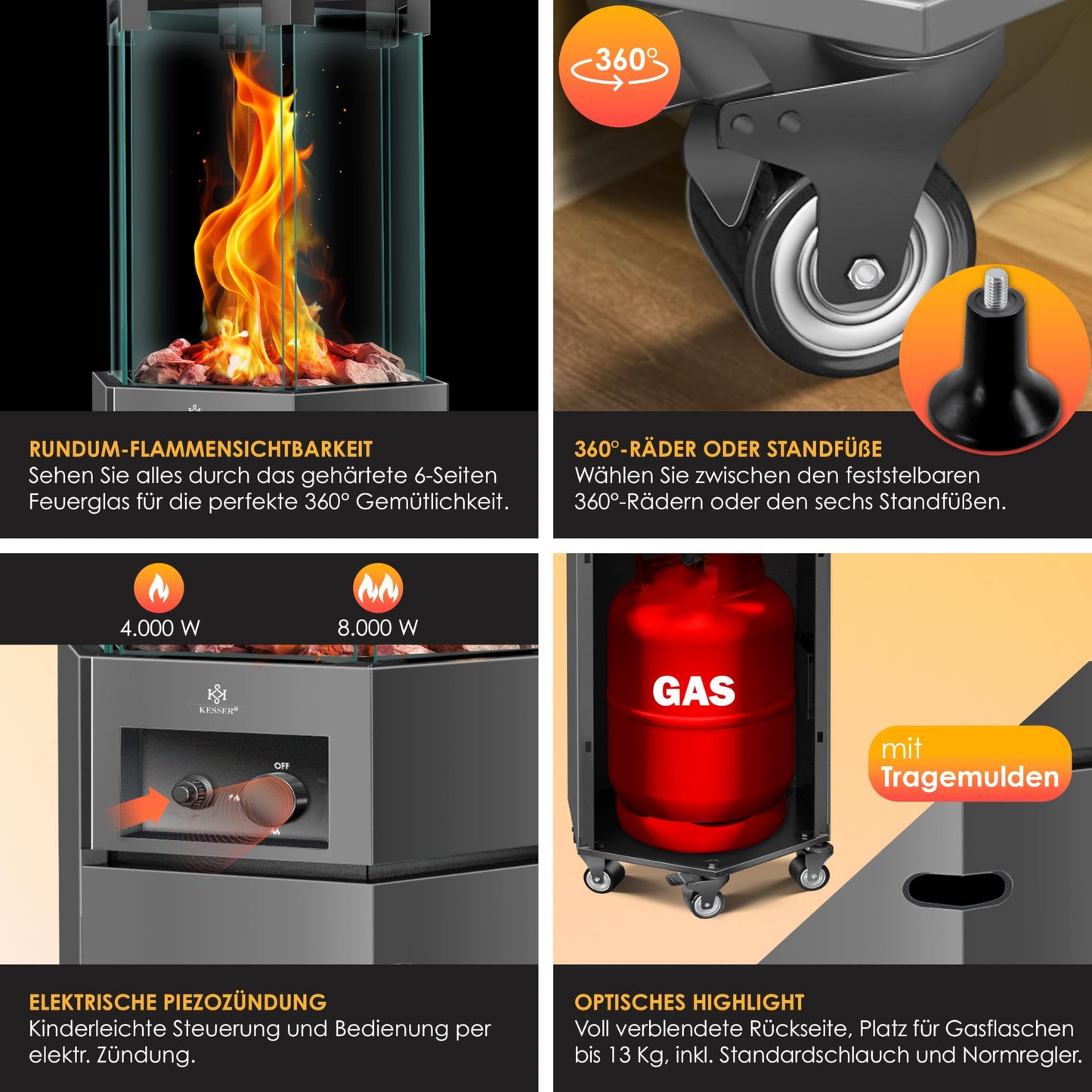 RUNDUM-FLAMMENSICHTBARKEIT
Sehen Sie alles durch das gehärtete 6-Seiten Feuerglas für die perfekte 360° Gemütlichkeit.

360°

360°-RÄDER ODER STANDFÜßE
Wählen Sie zwischen den feststelbaren 360°-Rädern oder den sechs Standfüßen.

4.000 W

8.000 W

KESSER®

OFF

ELEKTRISCHE PIEZOZÜNDUNG
Kinderleichte Steuerung und Bedienung per elektr. Zündung.

GAS

mit
Tragemulden

OPTISCHES HIGHLIGHT
Voll verblendete Rückseite, Platz für Gasflaschen bis 13 Kg, inkl. Standardschlauch und Normregler.